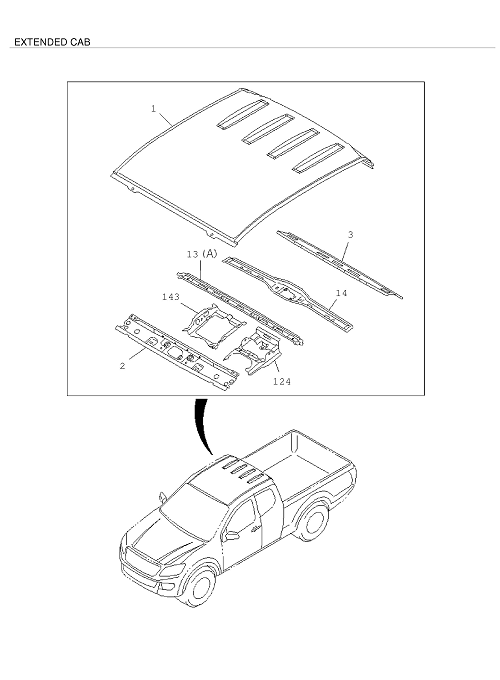 EXTENDED CAB

1

3

13 (A)

14

143

2

124